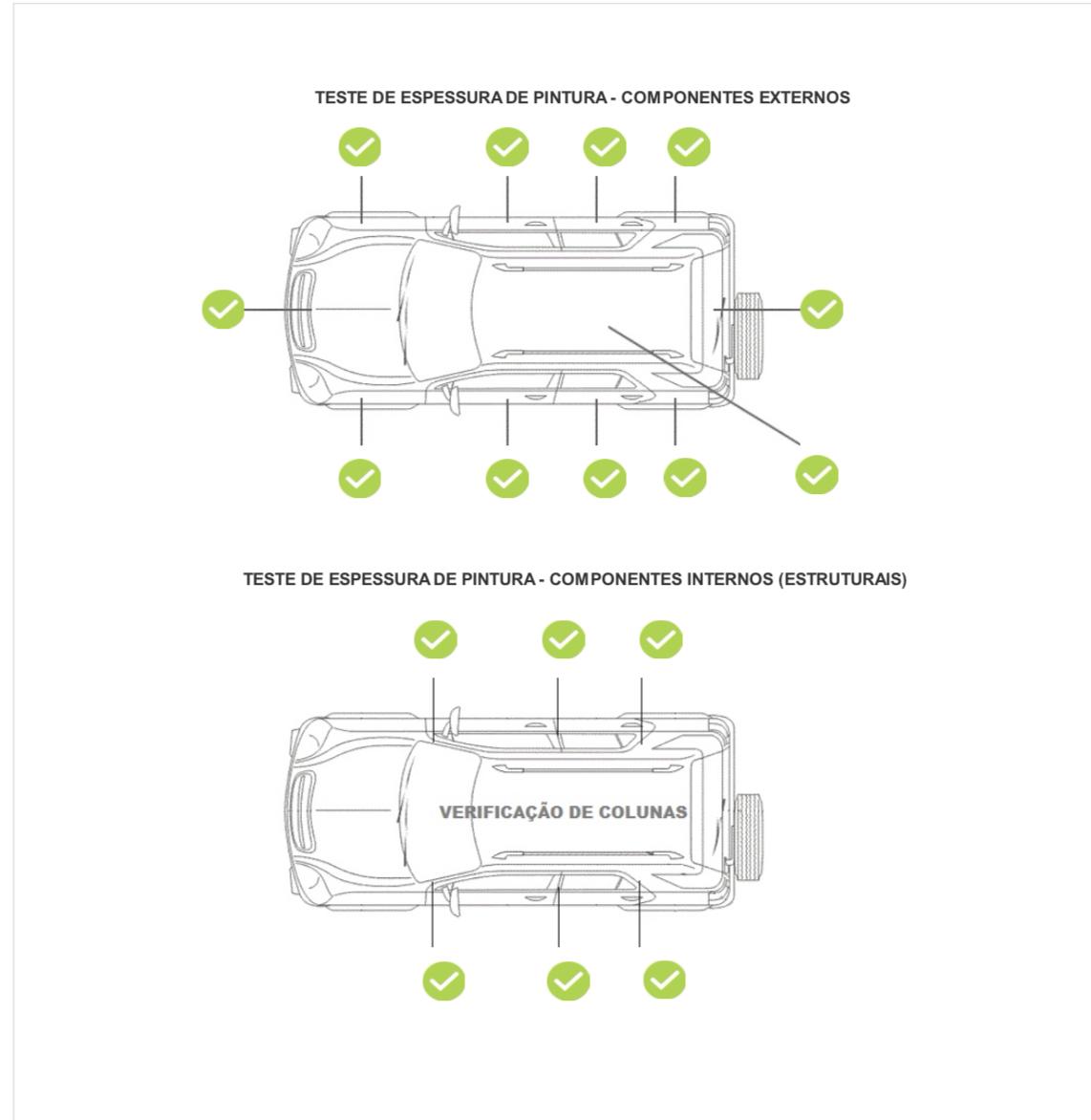 TESTE DE ESPESSURA DE PINTURA - COMPONENTES EXTERNOS

TESTE DE ESPESSURA DE PINTURA - COMPONENTES INTERNOS (ESTRUTURAIS)

VERIFICAÇÃO DE COLUNAS